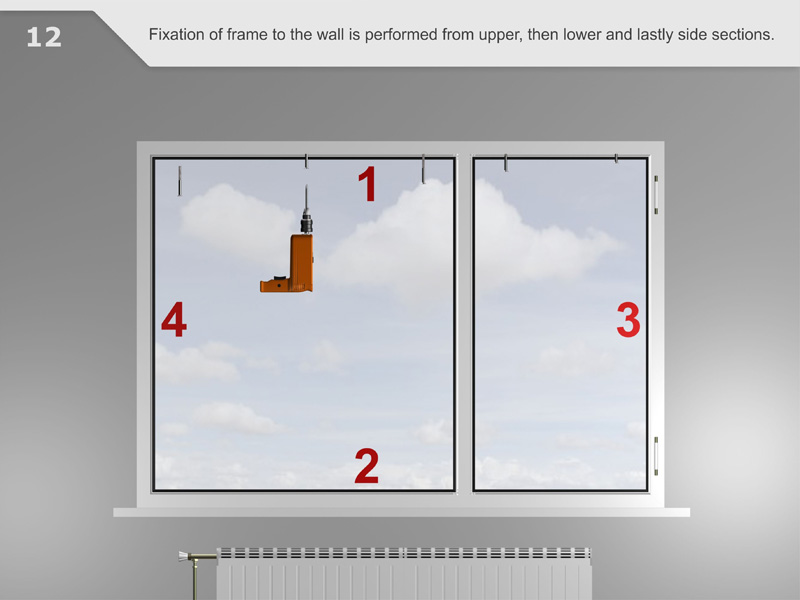 12

Fixation of frame to the wall is performed from upper, then lower and lastly side sections.

1

4

3

2